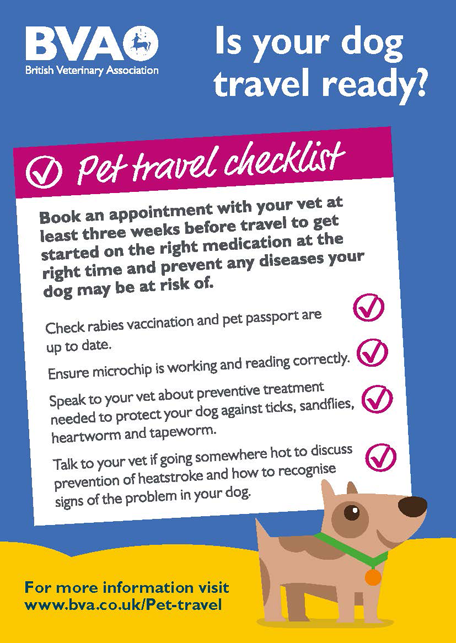 BVA
British Veterinary Association

Is your dog travel ready?

Pet travel checklist

Book an appointment with your vet at least three weeks before travel to get started on the right medication at the right time and prevent any diseases your dog may be at risk of.

Check rabies vaccination and pet passport are up to date.

Ensure microchip is working and reading correctly.

Speak to your vet about preventive treatment needed to protect your dog against ticks, sandflies, heartworm and tapeworm.

Talk to your vet if going somewhere hot to discuss prevention of heatstroke and how to recognise signs of the problem in your dog.

For more information visit www.bva.co.uk/Pet-travel